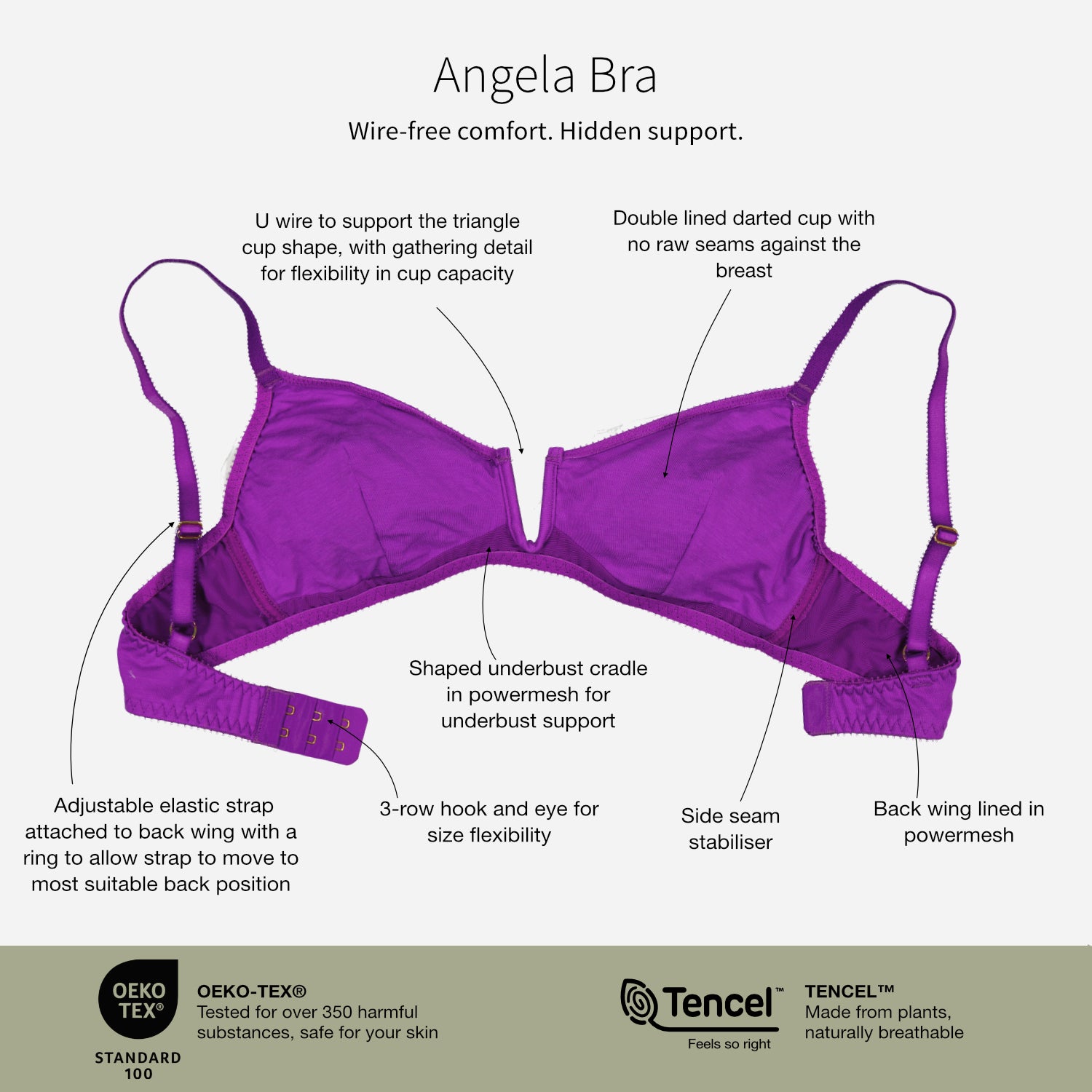 Angela Bra

Wire-free comfort. Hidden support.

U wire to support the triangle cup shape, with gathering detail for flexibility in cup capacity

Double lined darted cup with no raw seams against the breast

Shaped underbust cradle in powermesh for underbust support

Adjustable elastic strap attached to back wing with a ring to allow strap to move to most suitable back position

3-row hook and eye for size flexibility

Side seam stabiliser

Back wing lined in powermesh

OEKO TEX®
STANDARD 100

OEKO-TEX®
Tested for over 350 harmful substances, safe for your skin

Tencel™
Feels so right

TENCEL™
Made from plants, naturally breathable