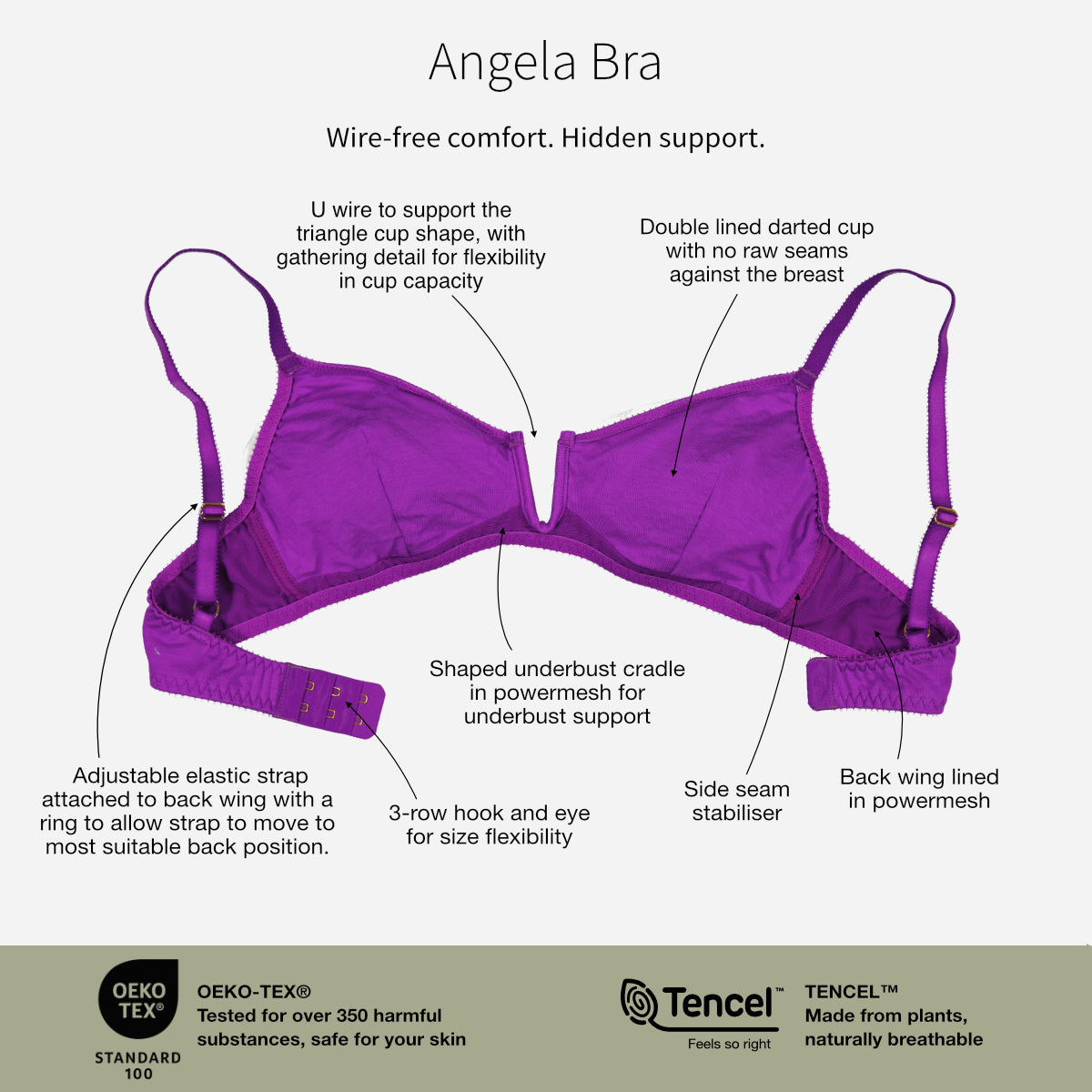 Angela Bra

Wire-free comfort. Hidden support.

U wire to support the triangle cup shape, with gathering detail for flexibility in cup capacity

Double lined darted cup with no raw seams against the breast

Shaped underbust cradle in powermesh for underbust support

Adjustable elastic strap attached to back wing with a ring to allow strap to move to most suitable back position.

3-row hook and eye for size flexibility

Side seam stabiliser

Back wing lined in powermesh

OEKO TEX®
STANDARD 100

OEKO-TEX®
Tested for over 350 harmful substances, safe for your skin

Tencel™
Feels so right

TENCEL™
Made from plants, naturally breathable